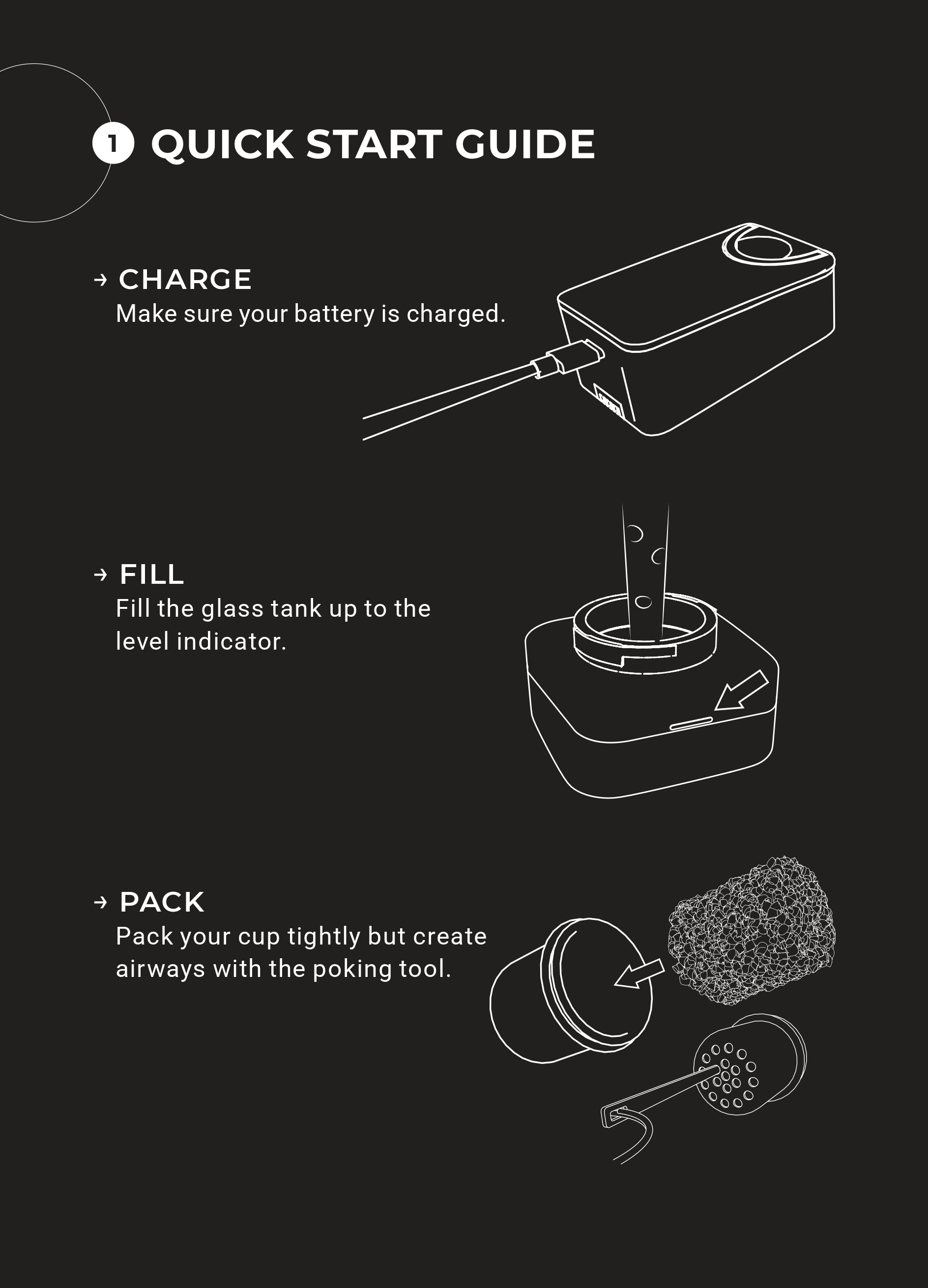 1 QUICK START GUIDE

→ CHARGE
Make sure your battery is charged.

→ FILL
Fill the glass tank up to the level indicator.

→ PACK
Pack your cup tightly but create airways with the poking tool.