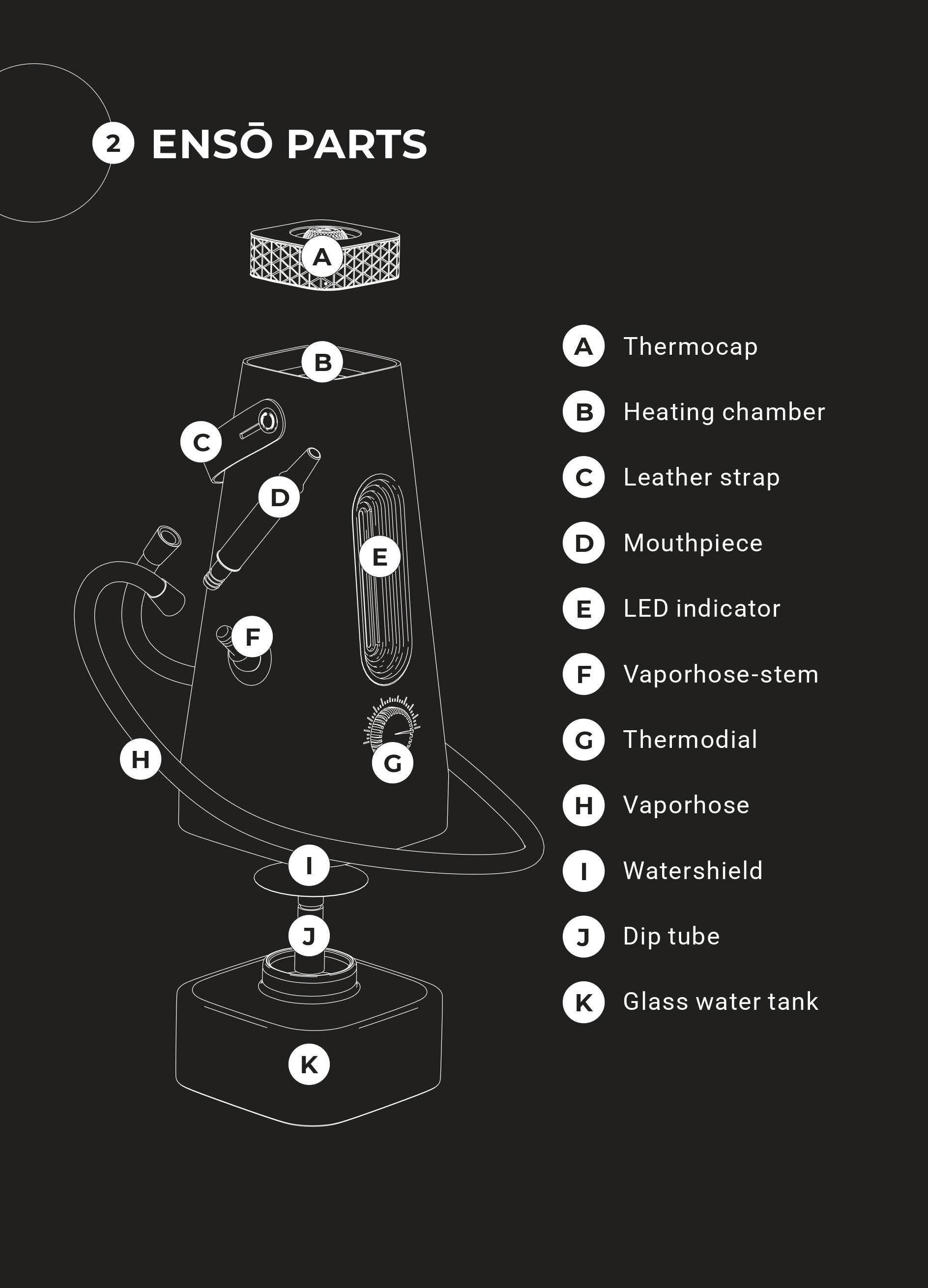 2 ENSŌ PARTS

A
B
C
D
E
F
G
H
I
J
K

A Thermocap

B Heating chamber

C Leather strap

D Mouthpiece

E LED indicator

F Vaporhose-stem

G Thermodial

H Vaporhose

I Watershield

J Dip tube

K Glass water tank