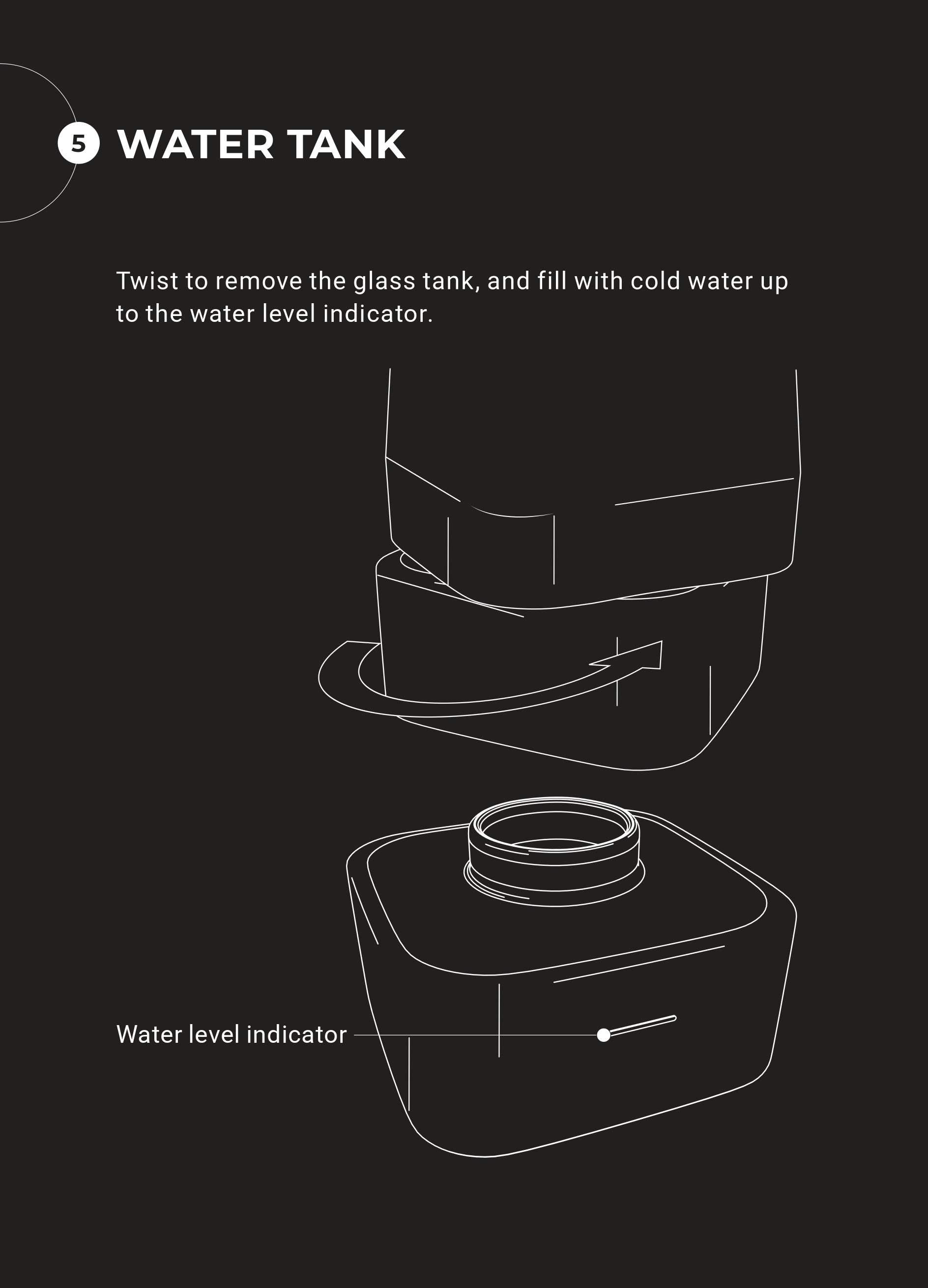 5 WATER TANK

Twist to remove the glass tank, and fill with cold water up to the water level indicator.

Water level indicator