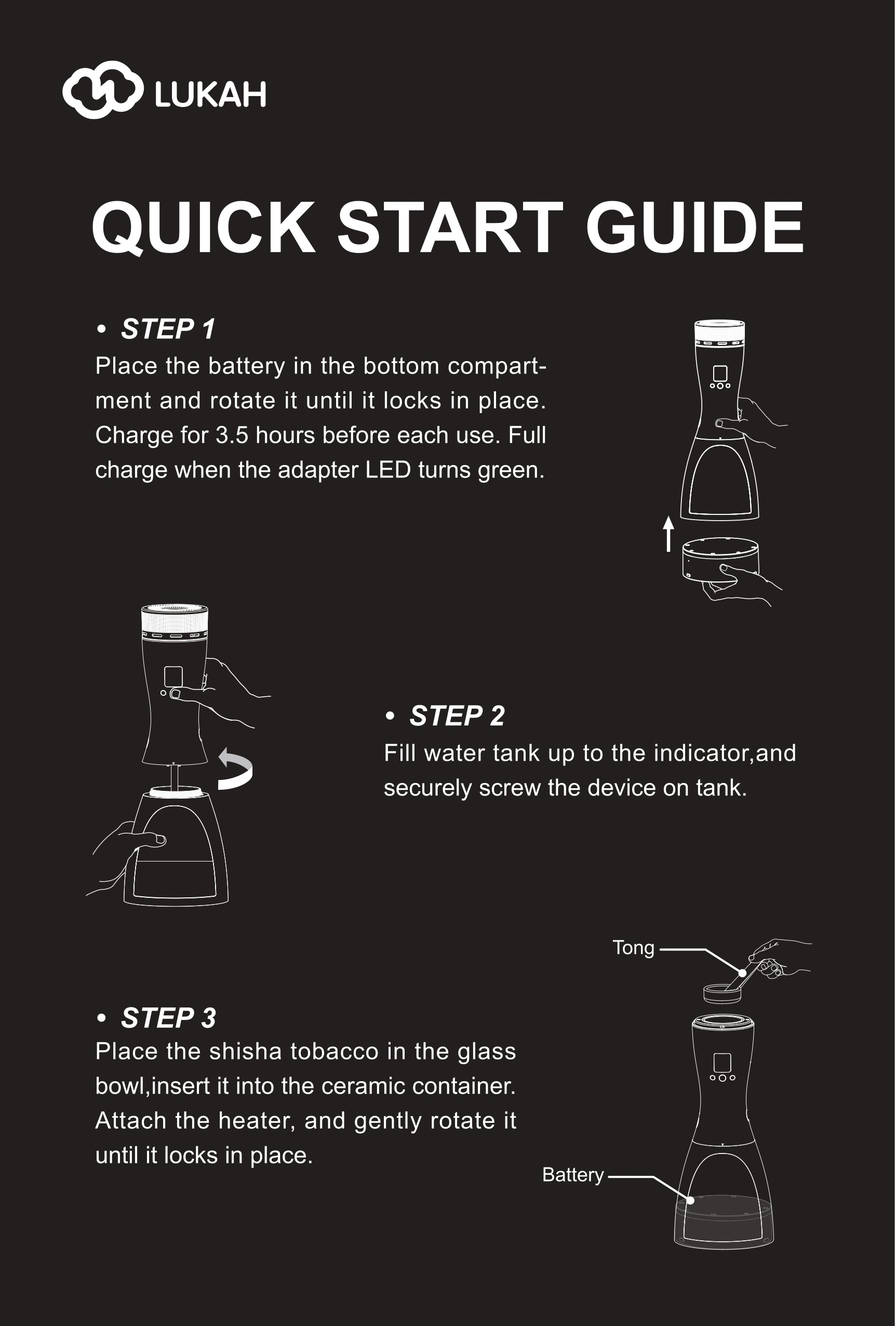 LUKAH

QUICK START GUIDE

• STEP 1
Place the battery in the bottom compartment and rotate it until it locks in place. Charge for 3.5 hours before each use. Full charge when the adapter LED turns green.

• STEP 2
Fill water tank up to the indicator,and securely screw the device on tank.

Tong

• STEP 3
Place the shisha tobacco in the glass bowl,insert it into the ceramic container. Attach the heater, and gently rotate it until it locks in place.

Battery